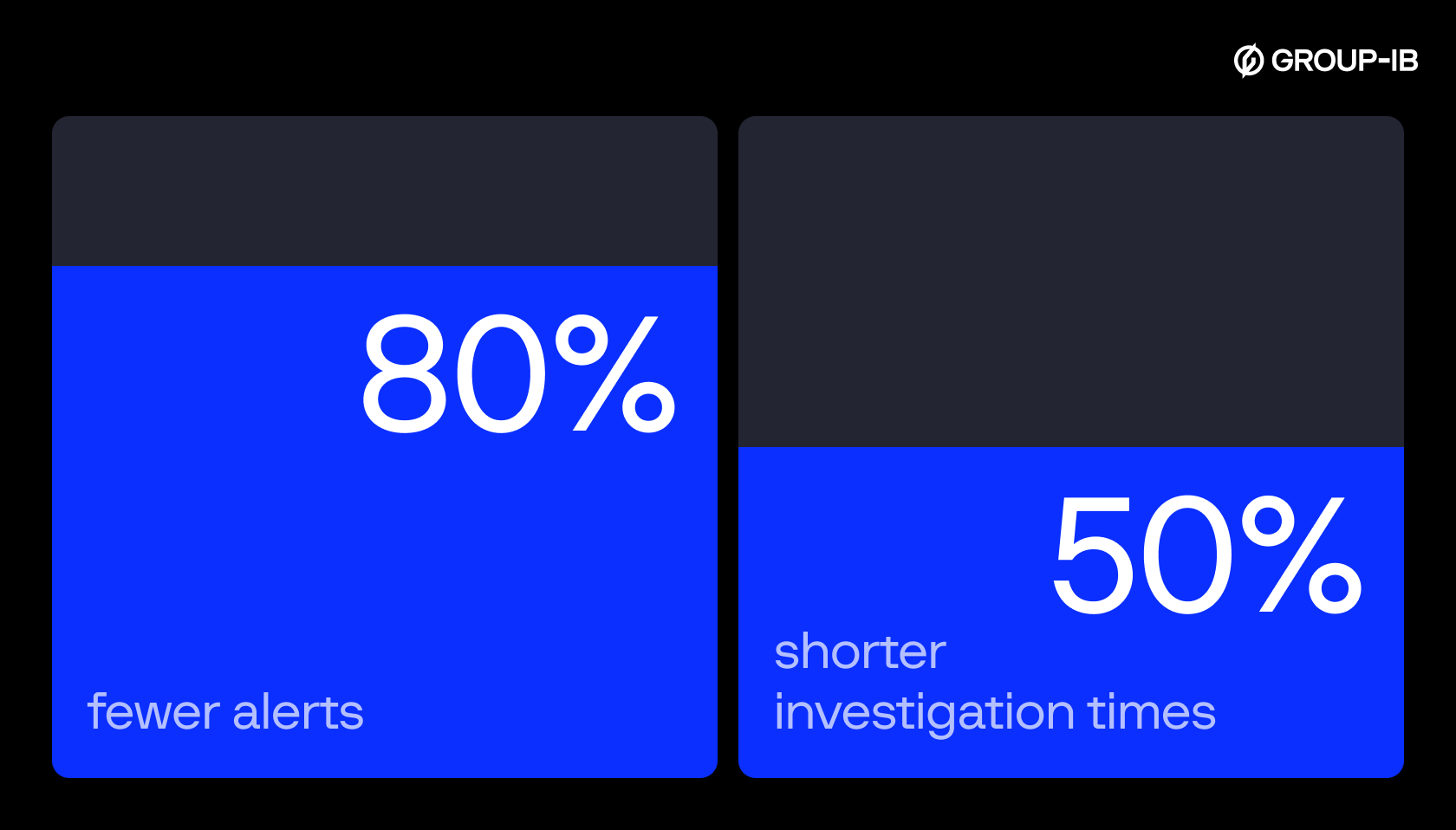 GROUP-IB

80%

fewer alerts

50%

shorter
investigation times