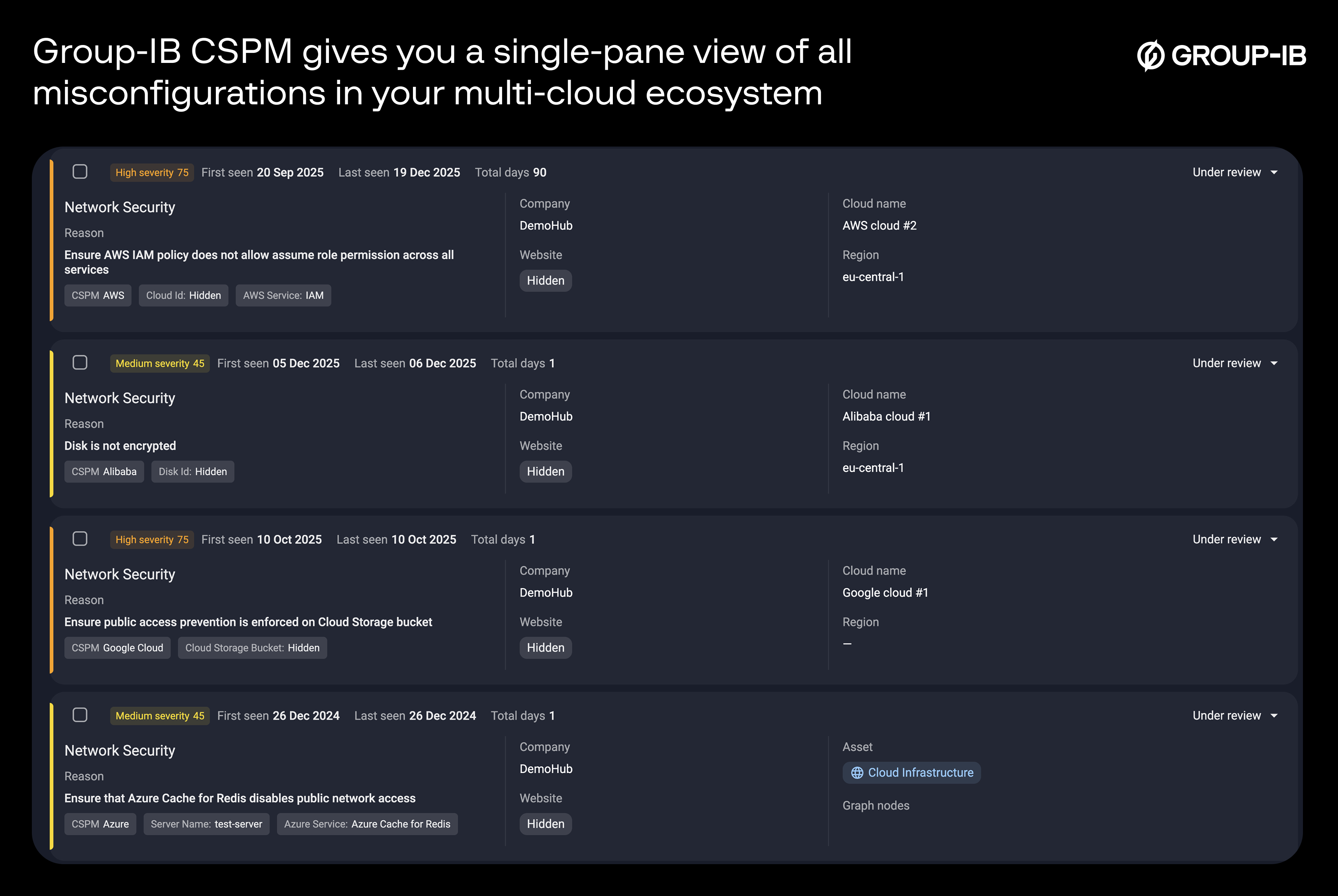 Group-IB CSPM gives you a single-pane view of all misconfigurations in your multi-cloud ecosystem

GROUP-IB

High severity 75 First seen 20 Sep 2025 Last seen 19 Dec 2025 Total days 90 Under review

Network Security
Reason
Ensure AWS IAM policy does not allow assume role permission across all services
CSPM AWS Cloud Id: Hidden AWS Service: IAM

Company
DemoHub
Website
Hidden

Cloud name
AWS cloud #2
Region
eu-central-1

Medium severity 45 First seen 05 Dec 2025 Last seen 06 Dec 2025 Total days 1 Under review

Network Security
Reason
Disk is not encrypted
CSPM Alibaba Disk Id: Hidden

Company
DemoHub
Website
Hidden

Cloud name
Alibaba cloud #1
Region
eu-central-1

High severity 75 First seen 10 Oct 2025 Last seen 10 Oct 2025 Total days 1 Under review

Network Security
Reason
Ensure public access prevention is enforced on Cloud Storage bucket
CSPM Google Cloud Cloud Storage Bucket: Hidden

Company
DemoHub
Website
Hidden

Cloud name
Google cloud #1
Region
—

Medium severity 45 First seen 26 Dec 2024 Last seen 26 Dec 2024 Total days 1 Under review

Network Security
Reason
Ensure that Azure Cache for Redis disables public network access
CSPM Azure Server Name: test-server Azure Service: Azure Cache for Redis

Company
DemoHub
Website
Hidden

Asset
Cloud Infrastructure
Graph nodes