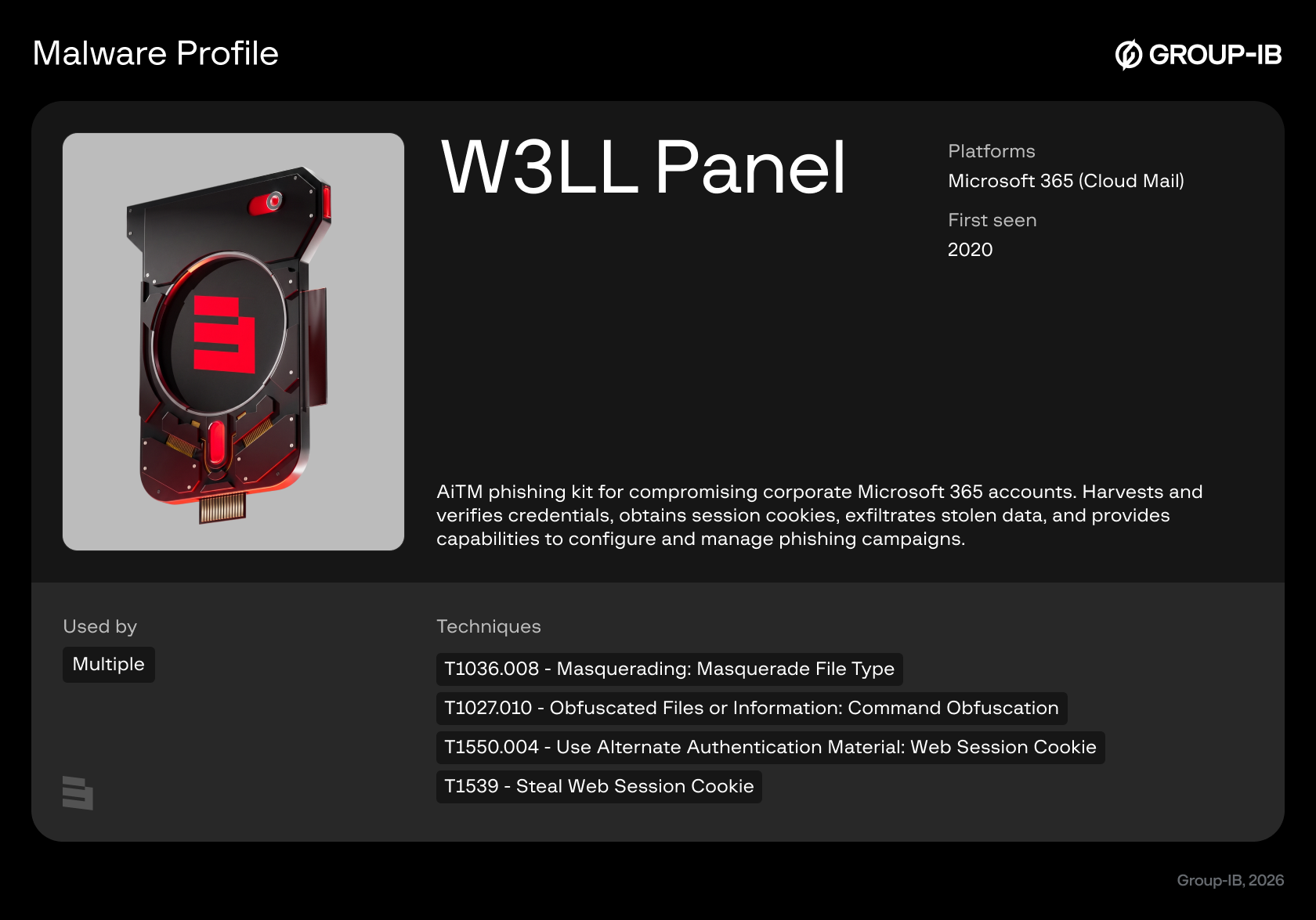 Malware Profile

GROUP-IB

W3LL Panel

Platforms
Microsoft 365 (Cloud Mail)

First seen
2020

AiTM phishing kit for compromising corporate Microsoft 365 accounts. Harvests and verifies credentials, obtains session cookies, exfiltrates stolen data, and provides capabilities to configure and manage phishing campaigns.

Used by
Multiple

Techniques
T1036.008 - Masquerading: Masquerade File Type
T1027.010 - Obfuscated Files or Information: Command Obfuscation
T1550.004 - Use Alternate Authentication Material: Web Session Cookie
T1539 - Steal Web Session Cookie

Group-IB, 2026