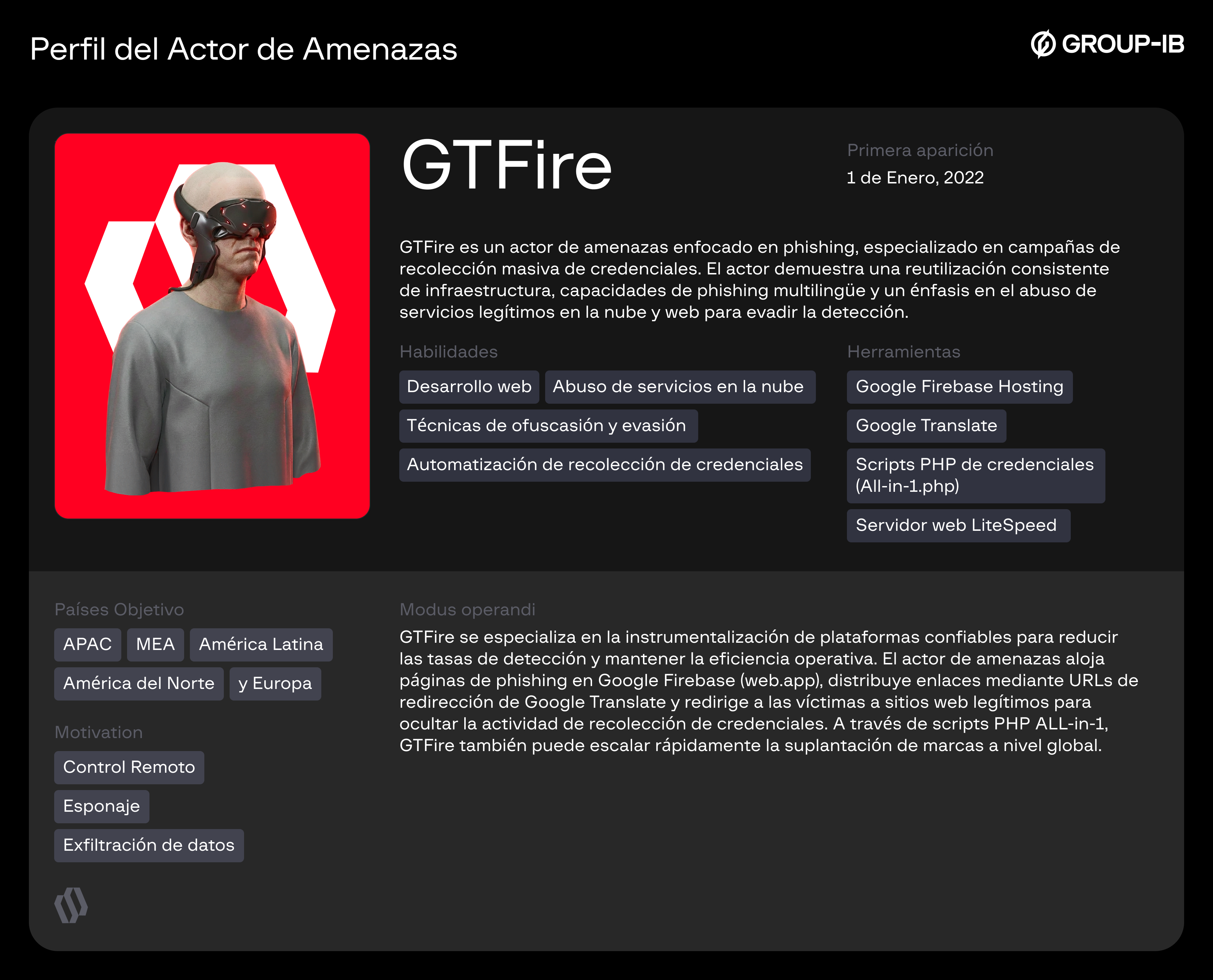 Perfil del Actor de Amenazas

GROUP-IB

GTFire

Primera aparición

1 de Enero, 2022

GTFire es un actor de amenazas enfocado en phishing, especializado en campañas de recolección masiva de credenciales. El actor demuestra una reutilización consistente de infraestructura, capacidades de phishing multilingüe y un énfasis en el abuso de servicios legítimos en la nube y web para evadir la detección.

Habilidades

Desarrollo web

Abuso de servicios en la nube

Técnicas de ofuscación y evasión

Automatización de recolección de credenciales

Herramientas

Google Firebase Hosting

Google Translate

Scripts PHP de credenciales (All-in-1.php)

Servidor web LiteSpeed

Países Objetivo

APAC

MEA

América Latina

América del Norte

y Europa

Motivation

Control Remoto

Esponaje

Exfiltración de datos

Modus operandi

GTFire se especializa en la instrumentalización de plataformas confiables para reducir las tasas de detección y mantener la eficiencia operativa. El actor de amenazas aloja páginas de phishing en Google Firebase (web.app), distribuye enlaces mediante URLs de redirección de Google Translate y redirige a las víctimas a sitios web legítimos para ocultar la actividad de recolección de credenciales. A través de scripts PHP ALL-in-1, GTFire también puede escalar rápidamente la suplantación de marcas a nivel global.