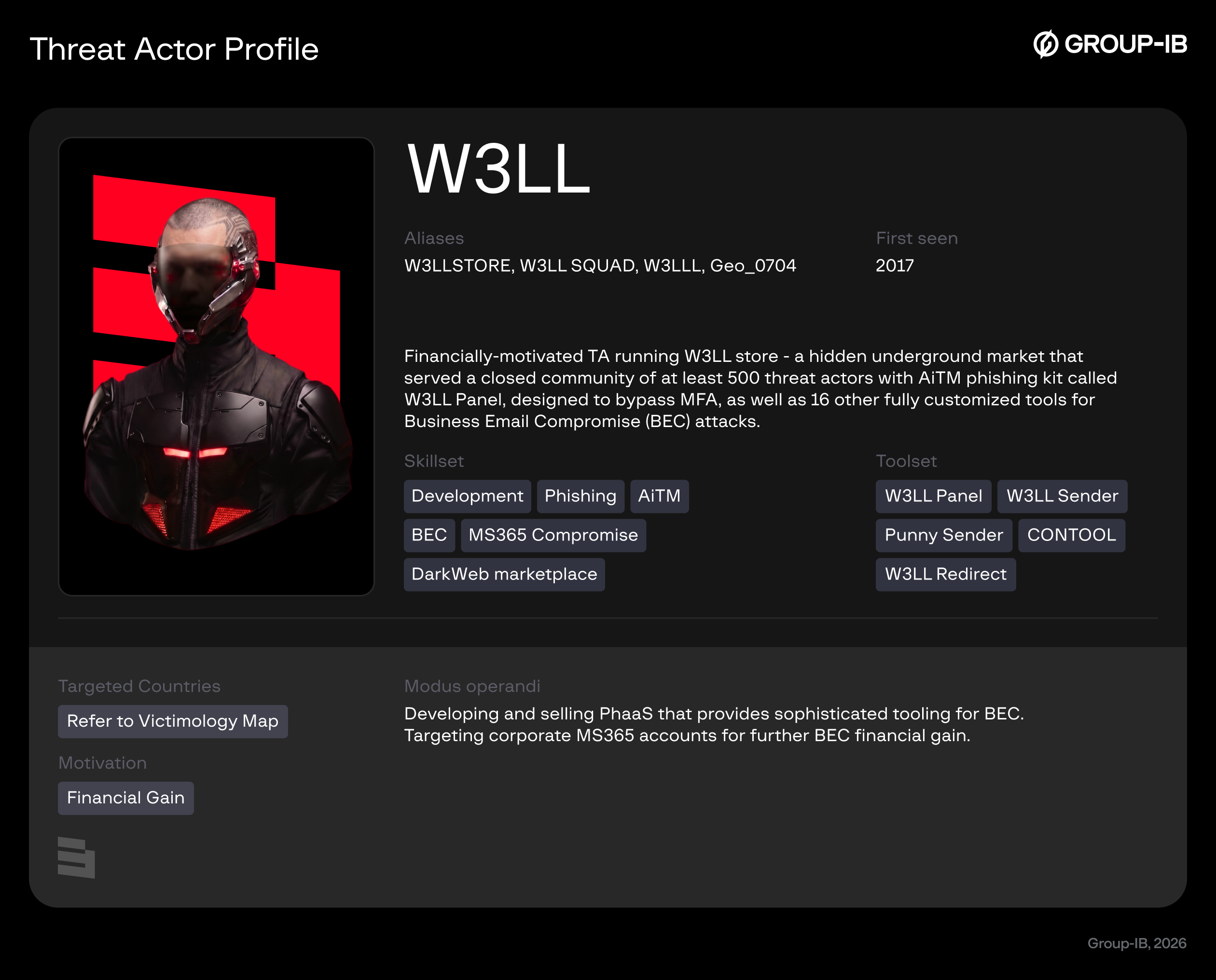 Threat Actor Profile

GROUP-IB

W3LL

Aliases
W3LLSTORE, W3LL SQUAD, W3LLL, Geo_0704

First seen
2017

Financially-motivated TA running W3LL store - a hidden underground market that served a closed community of at least 500 threat actors with AiTM phishing kit called W3LL Panel, designed to bypass MFA, as well as 16 other fully customized tools for Business Email Compromise (BEC) attacks.

Skillset
Development
Phishing
AiTM
BEC
MS365 Compromise
DarkWeb marketplace

Toolset
W3LL Panel
W3LL Sender
Punny Sender
CONTOOL
W3LL Redirect

Targeted Countries
Refer to Victimology Map

Motivation
Financial Gain

Modus operandi
Developing and selling PhaaS that provides sophisticated tooling for BEC. Targeting corporate MS365 accounts for further BEC financial gain.

Group-IB, 2026