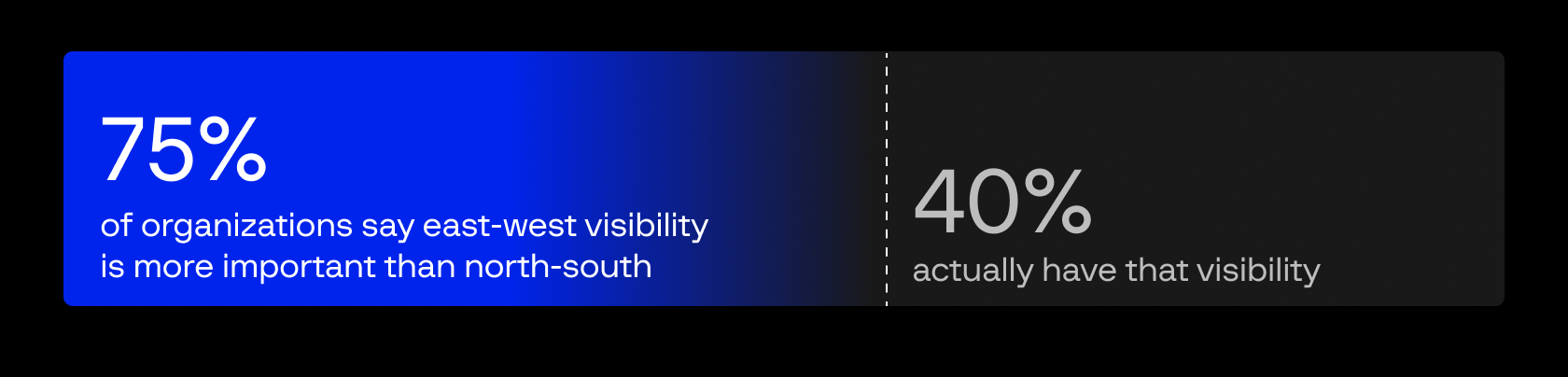 75%
of organizations say east-west visibility is more important than north-south

40%
actually have that visibility