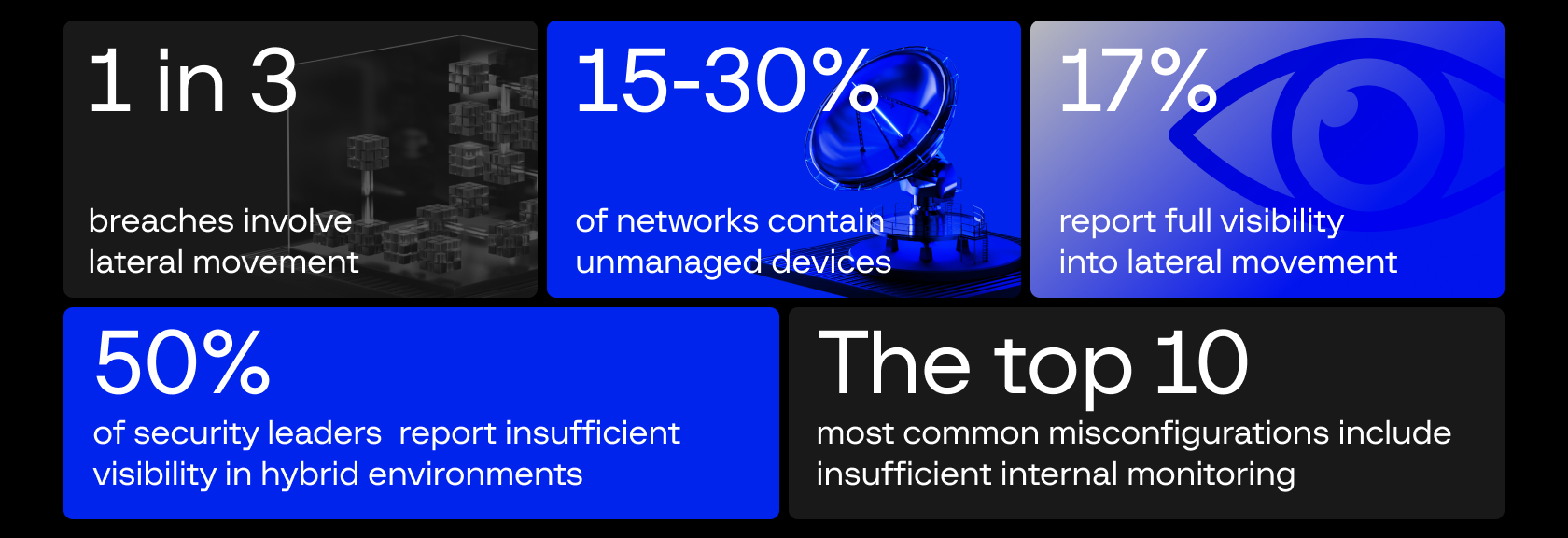 1 in 3

breaches involve lateral movement

15-30%

of networks contain unmanaged devices

17%

report full visibility into lateral movement

50%

of security leaders  report insufficient visibility in hybrid environments

The top 10

most common misconfigurations include insufficient internal monitoring